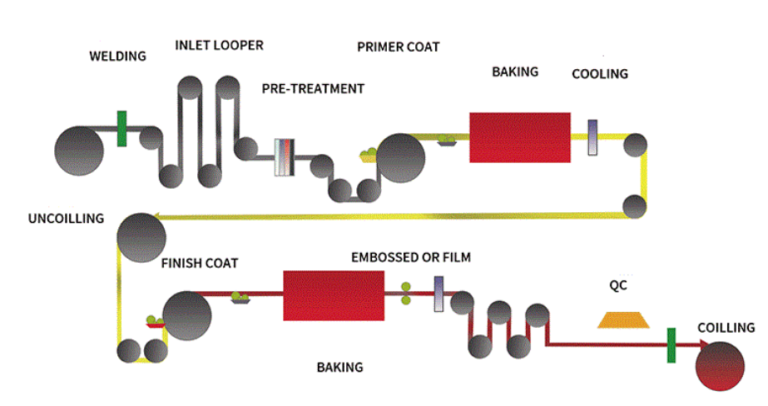 WELDING

INLET LOOPER

PRIMER COAT

PRE-TREATMENT

BAKING

COOLING

UNCOILLING

FINISH COAT

EMBOSSED OR FILM

QC

COILLING

BAKING